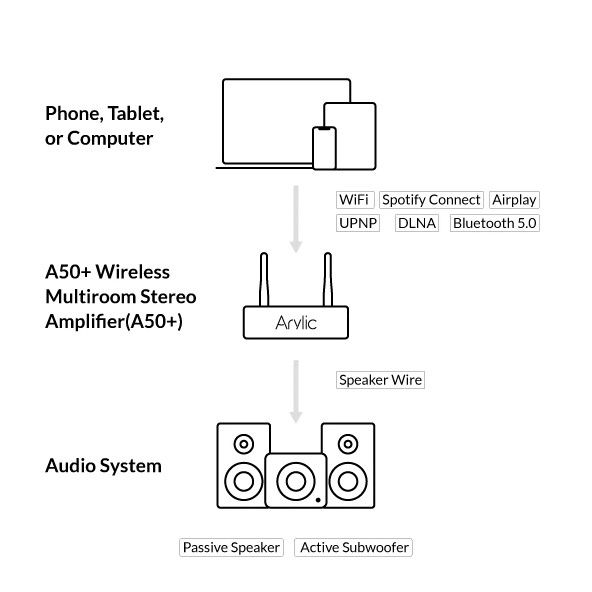 Phone, Tablet, or Computer

WiFi Spotify Connect Airplay
UPNP DLNA Bluetooth 5.0

A50+ Wireless Multiroom Stereo Amplifier(A50+)

Arylic

Speaker Wire

Audio System

Passive Speaker Active Subwoofer